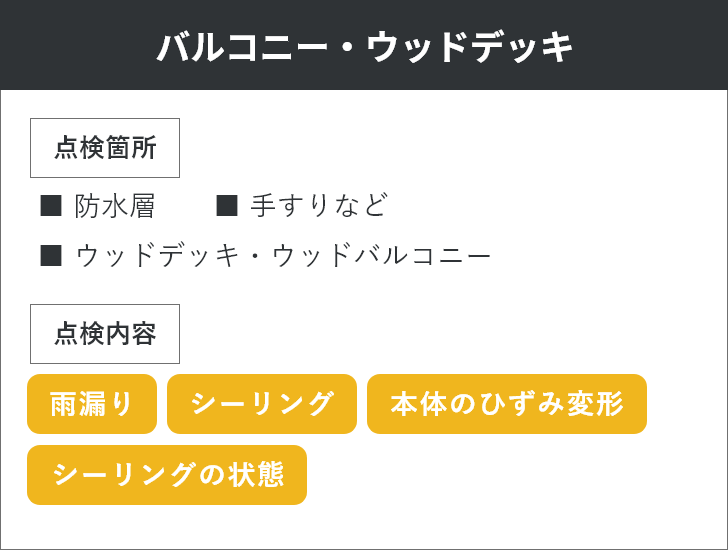 バルコニー・ウッドデッキ

点検箇所

■ 防水層 ■ 手すりなど

■ ウッドデッキ・ウッドバルコニー

点検内容

雨漏り

シーリング

本体のひずみ変形

シーリングの状態