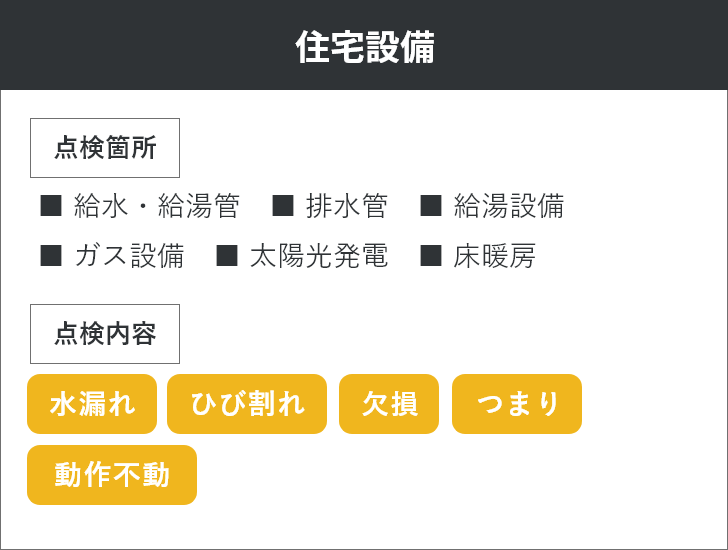 住宅設備

点検箇所

■ 給水・給湯管　■ 排水管　■ 給湯設備
■ ガス設備　■ 太陽光発電　■ 床暖房

点検内容

水漏れ　ひび割れ　欠損　つまり
動作不動