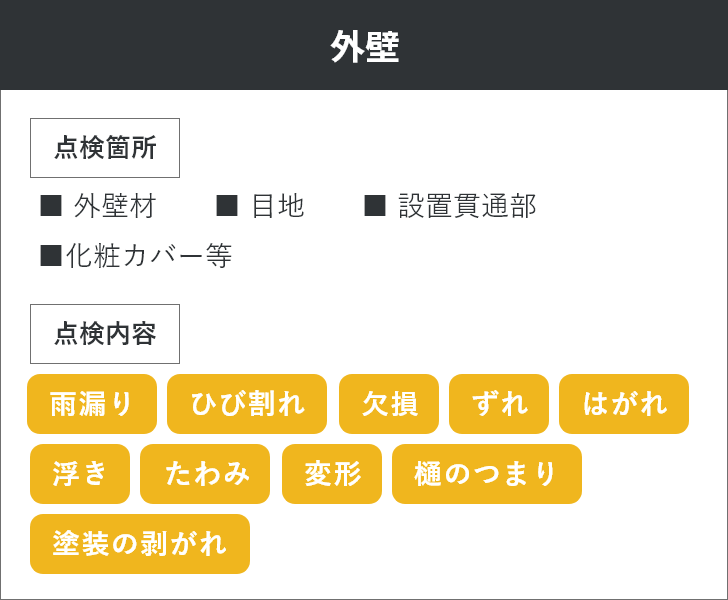 外壁

点検箇所

■ 外壁材　■ 目地　■ 設置貫通部
■化粧カバー等

点検内容

雨漏り　ひび割れ　欠損　ずれ　はがれ
浮き　たわみ　変形　樋のつまり
塗装の剥がれ