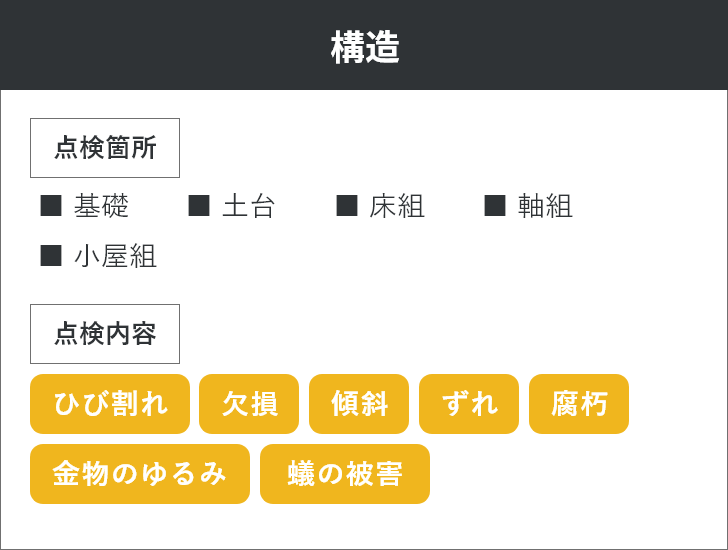 構造

点検箇所

■ 基礎 ■ 土台 ■ 床組 ■ 軸組
■ 小屋組

点検内容

ひび割れ 欠損 傾斜 ずれ 腐朽
金物のゆるみ 蟻の被害